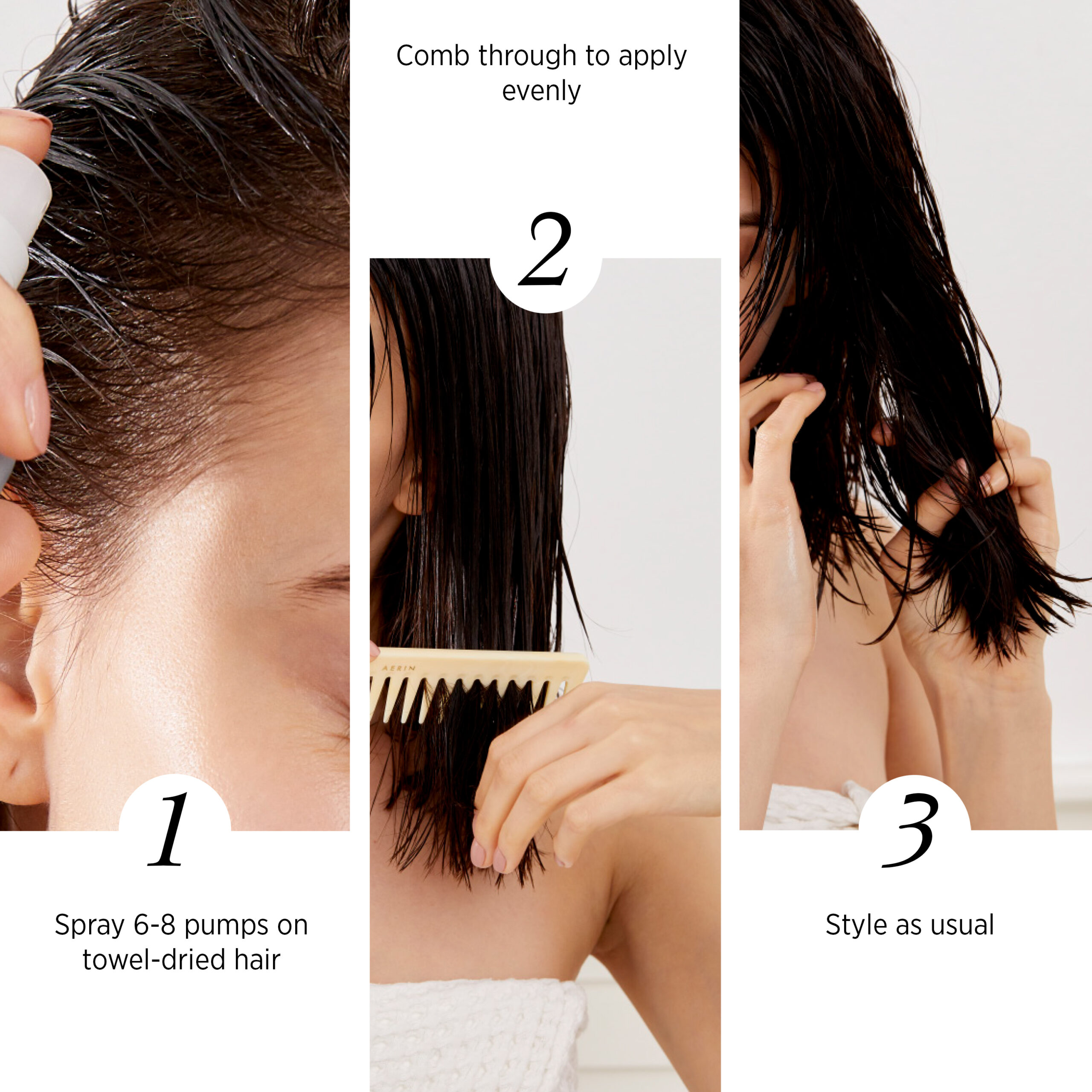 1

Spray 6-8 pumps on towel-dried hair

Comb through to apply evenly

2

AERIN

3

Style as usual