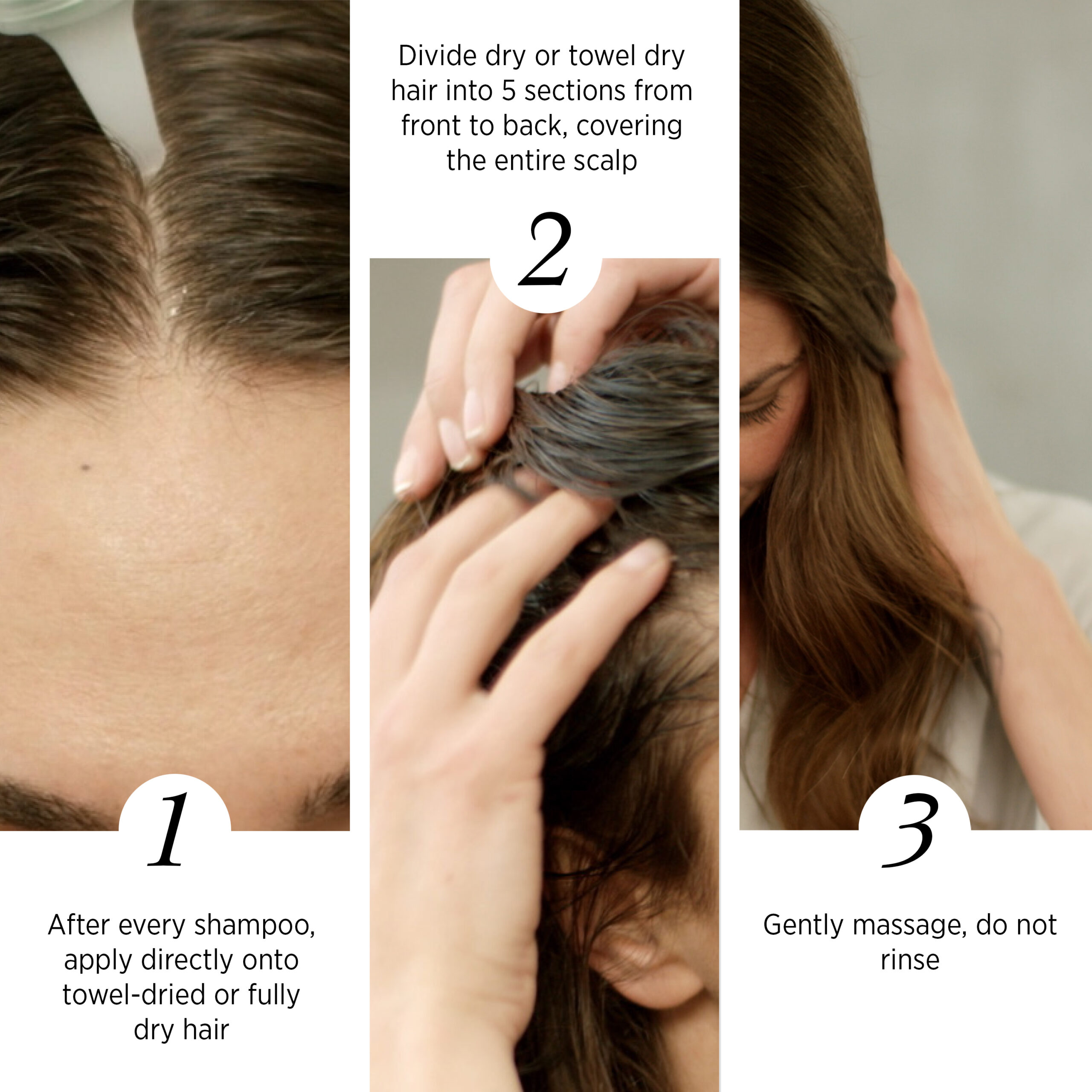 1

After every shampoo, apply directly onto towel-dried or fully dry hair

Divide dry or towel dry hair into 5 sections from front to back, covering the entire scalp

2

3

Gently massage, do not rinse