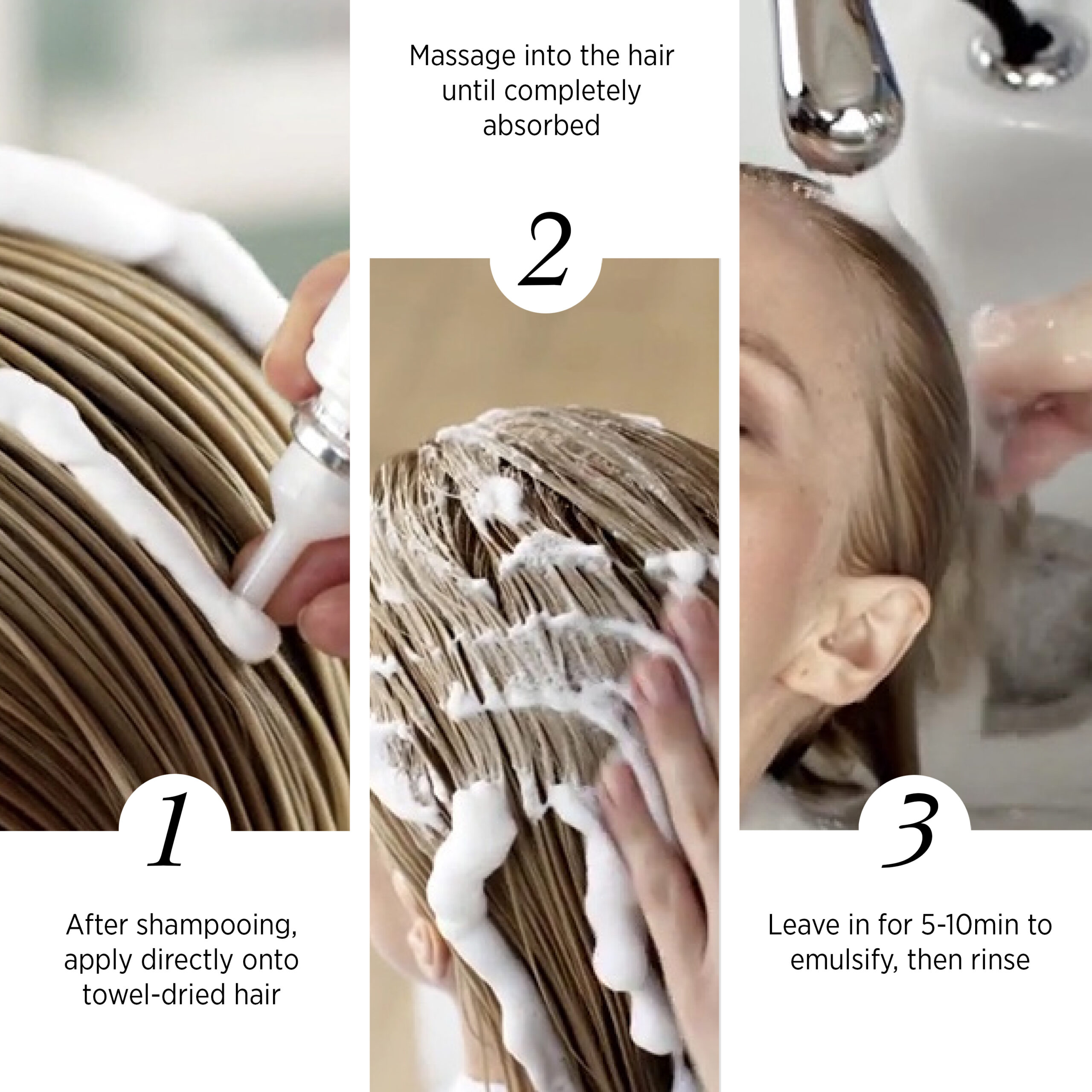 1

After shampooing, apply directly onto towel-dried hair

Massage into the hair until completely absorbed

2

3

Leave in for 5-10min to emulsify, then rinse